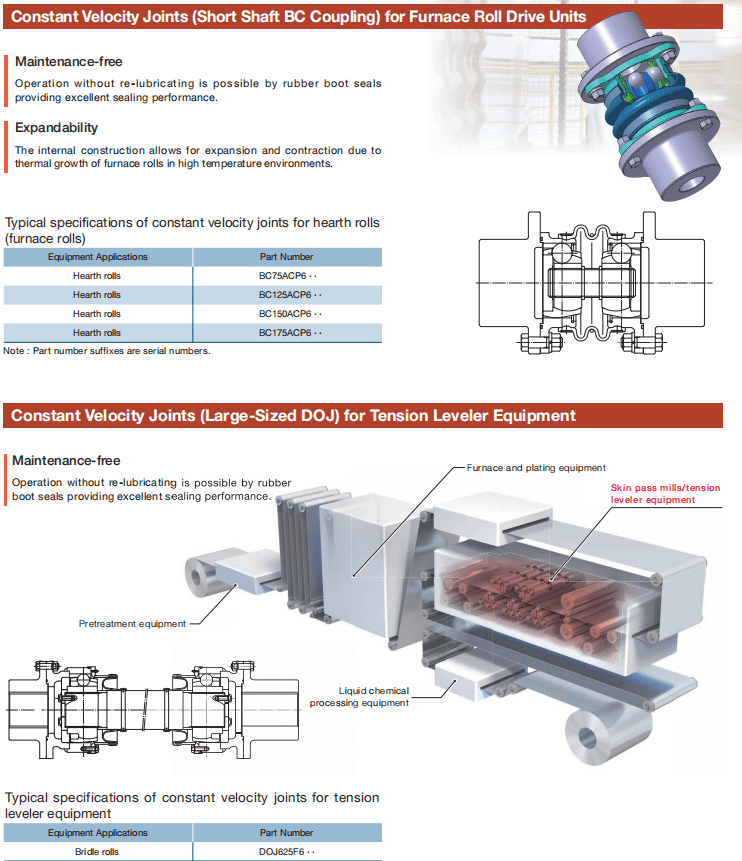 Constant Velocity Joints (Short Shaft BC Coupling) for Furnace Roll Drive Units

Maintenance-free

Operation without re-lubricating is possible by rubber boot seals providing excellent sealing performance.

Expandability

The internal construction allows for expansion and contraction due to thermal growth of furnace rolls in high temperature environments.

Typical specifications of constant velocity joints for hearth rolls (furnace rolls)

| Equipment Applications | Part Number |
|---|---|
| Hearth rolls | BC75ACP6 · · |
| Hearth rolls | BC125ACP6 · · |
| Hearth rolls | BC150ACP6 · · |
| Hearth rolls | BC175ACP6 · · |

Note : Part number suffixes are serial numbers.

Constant Velocity Joints (Large-Sized DOJ) for Tension Leveler Equipment

Maintenance-free

Operation without re-lubricating is possible by rubber boot seals providing excellent sealing performance.

Furnace and plating equipment

Skin pass mills/tension leveler equipment

Pretreatment equipment

Liquid chemical processing equipment

Typical specifications of constant velocity joints for tension leveler equipment

| Equipment Applications | Part Number |
|---|---|
| Bridle rolls | DOJ625F6 · · |